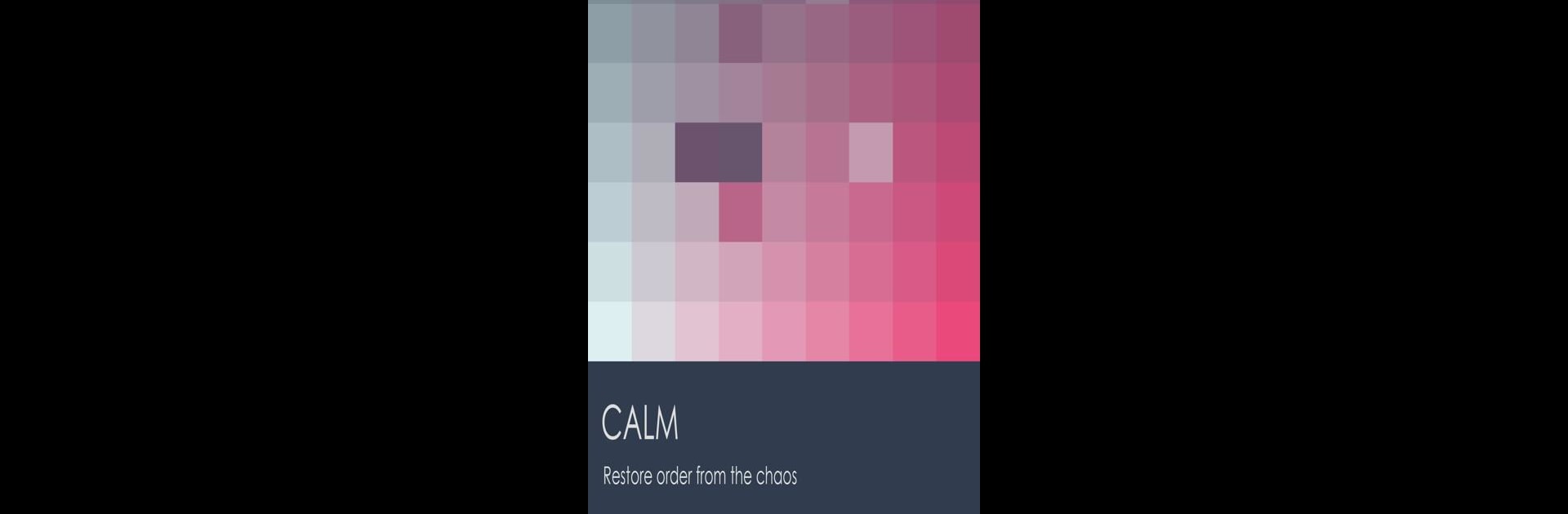 CALM

Restore order from the chaos