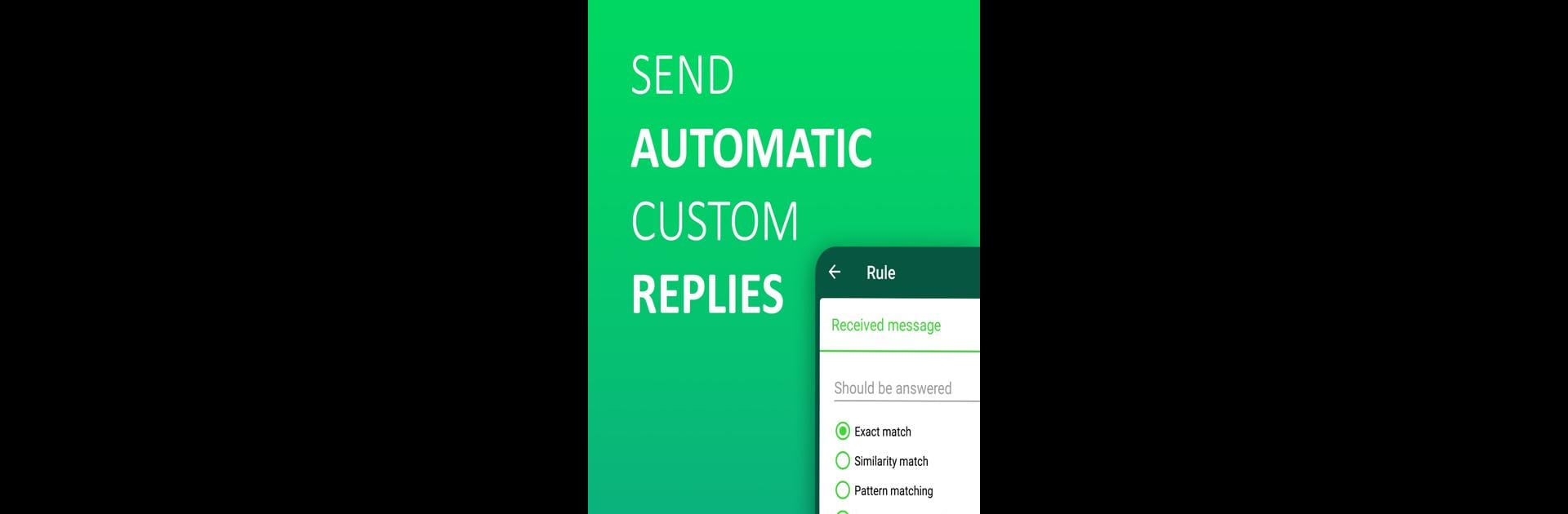 SEND
AUTOMATIC
CUSTOM
REPLIES

Rule

Received message

Should be answered

Exact match
Similarity match
Pattern matching