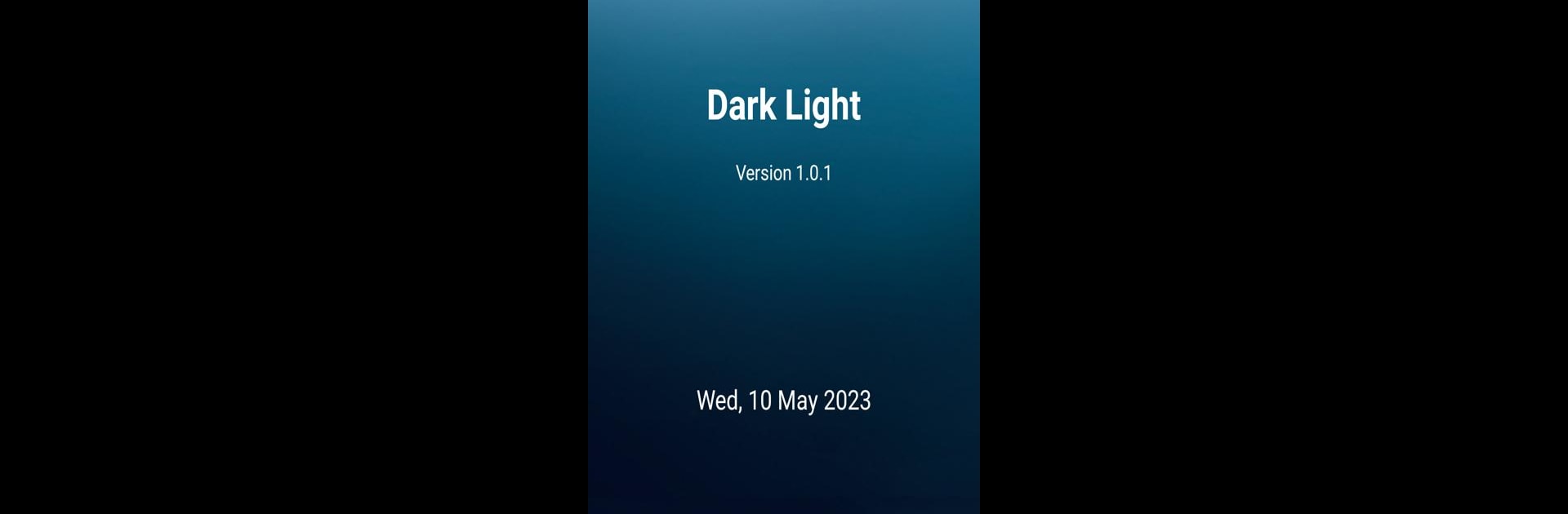 Dark Light

Version 1.0.1

Wed, 10 May 2023