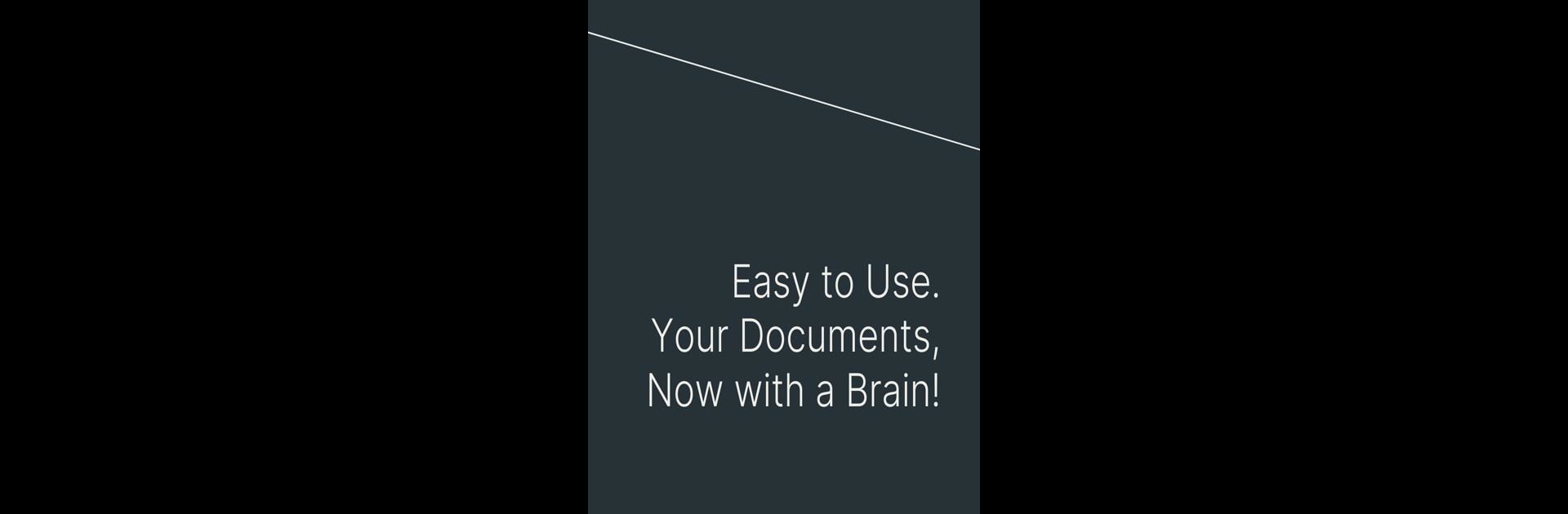 Easy to Use.
Your Documents,
Now with a Brain!